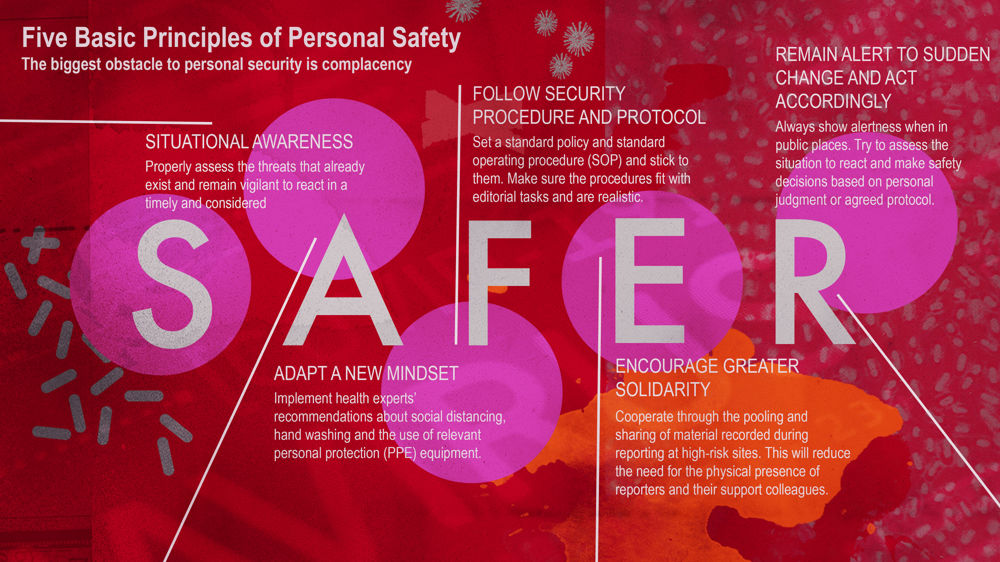 Five Basic Principles of Personal Safety
The biggest obstacle to personal security is complacency

SITUATIONAL AWARENESS
Properly assess the threats that already exist and remain vigilant to react in a timely and considered

FOLLOW SECURITY PROCEDURE AND PROTOCOL
Set a standard policy and standard operating procedure (SOP) and stick to them. Make sure the procedures fit with editorial tasks and are realistic.

REMAIN ALERT TO SUDDEN CHANGE AND ACT ACCORDINGLY
Always show alertness when in public places. Try to assess the situation to react and make safety decisions based on personal judgment or agreed protocol.

S A F E R

ADAPT A NEW MINDSET
Implement health experts' recommendations about social distancing, hand washing and the use of relevant personal protection (PPE) equipment.

ENCOURAGE GREATER SOLIDARITY
Cooperate through the pooling and sharing of material recorded during reporting at high-risk sites. This will reduce the need for the physical presence of reporters and their support colleagues.